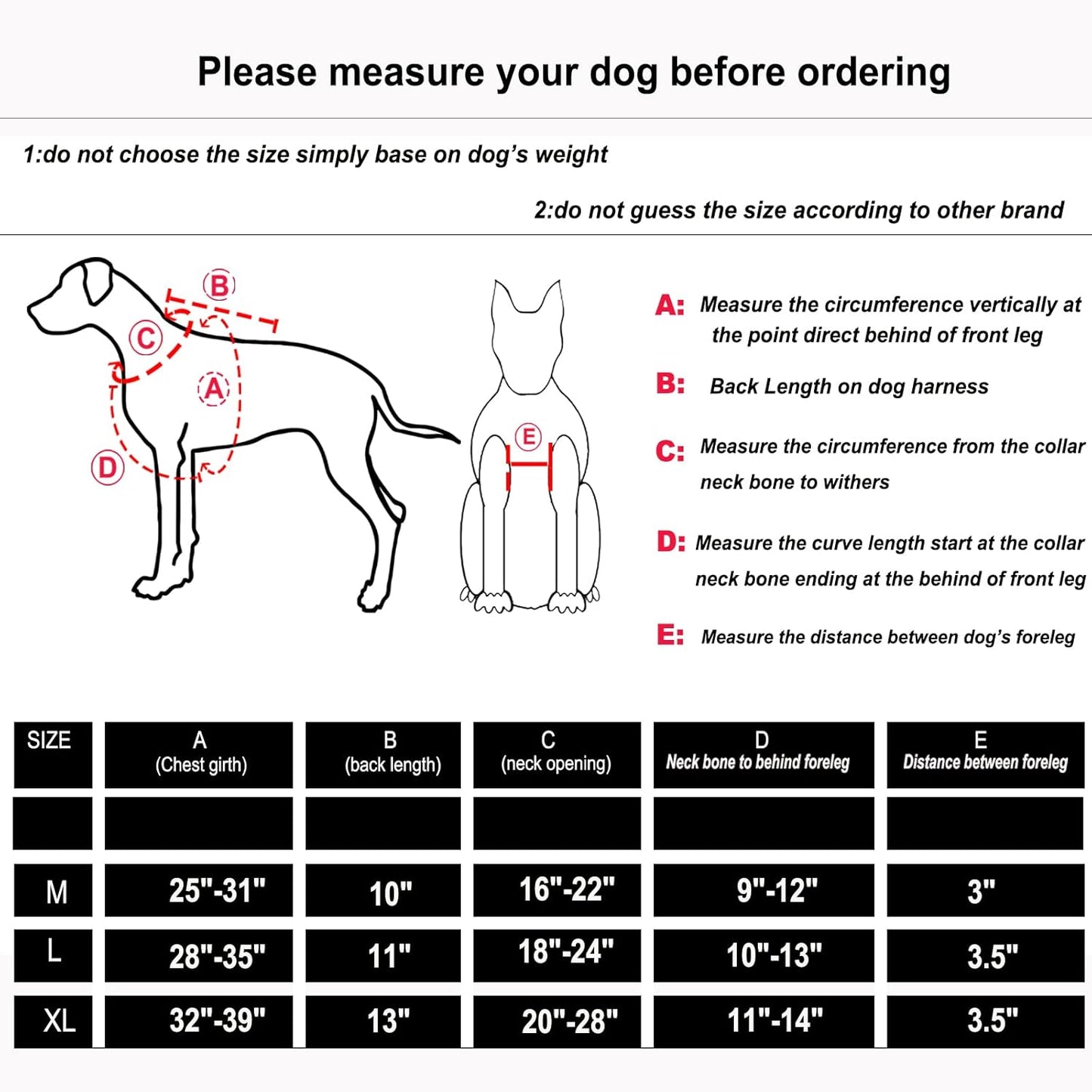 Please measure your dog before ordering

1:do not choose the size simply base on dog's weight

2:do not guess the size according to other brand

B C A D E

A: Measure the circumference vertically at the point direct behind of front leg

B: Back Length on dog harness

C: Measure the circumference from the collar neck bone to withers

D: Measure the curve length start at the collar neck bone ending at the behind of front leg

E: Measure the distance between dog's foreleg

| SIZE | A (Chest girth) | B (back length) | C (neck opening) | D Neck bone to behind foreleg | E Distance between foreleg |
|---|---|---|---|---|---|
| | | | | | |
| M | 25"-31" | 10" | 16"-22" | 9"-12" | 3" |
| L | 28"-35" | 11" | 18"-24" | 10"-13" | 3.5" |
| XL | 32"-39" | 13" | 20"-28" | 11"-14" | 3.5" |